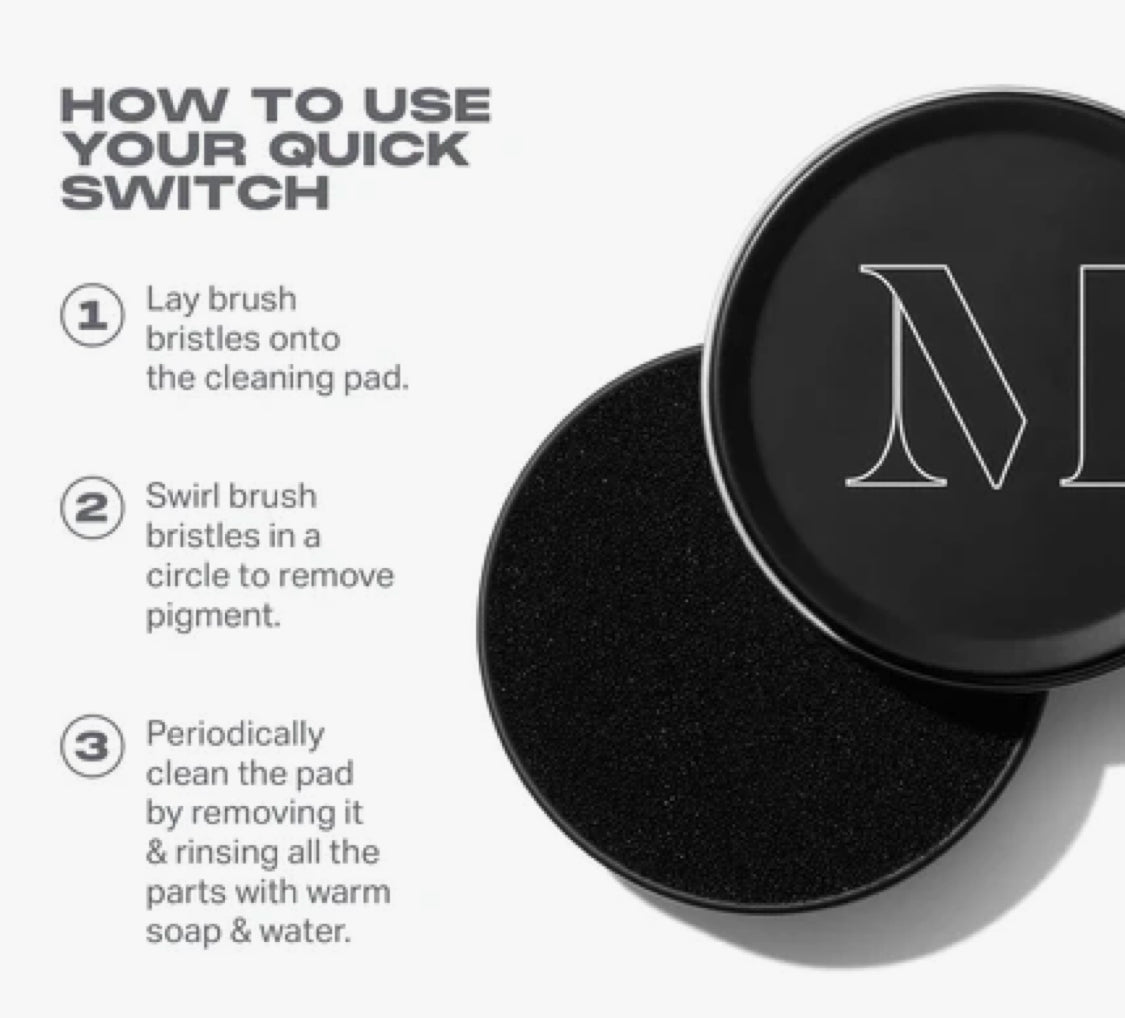 HOW TO USE YOUR QUICK SWITCH

1 Lay brush bristles onto the cleaning pad.

2 Swirl brush bristles in a circle to remove pigment.

3 Periodically clean the pad by removing it & rinsing all the parts with warm soap & water.

M